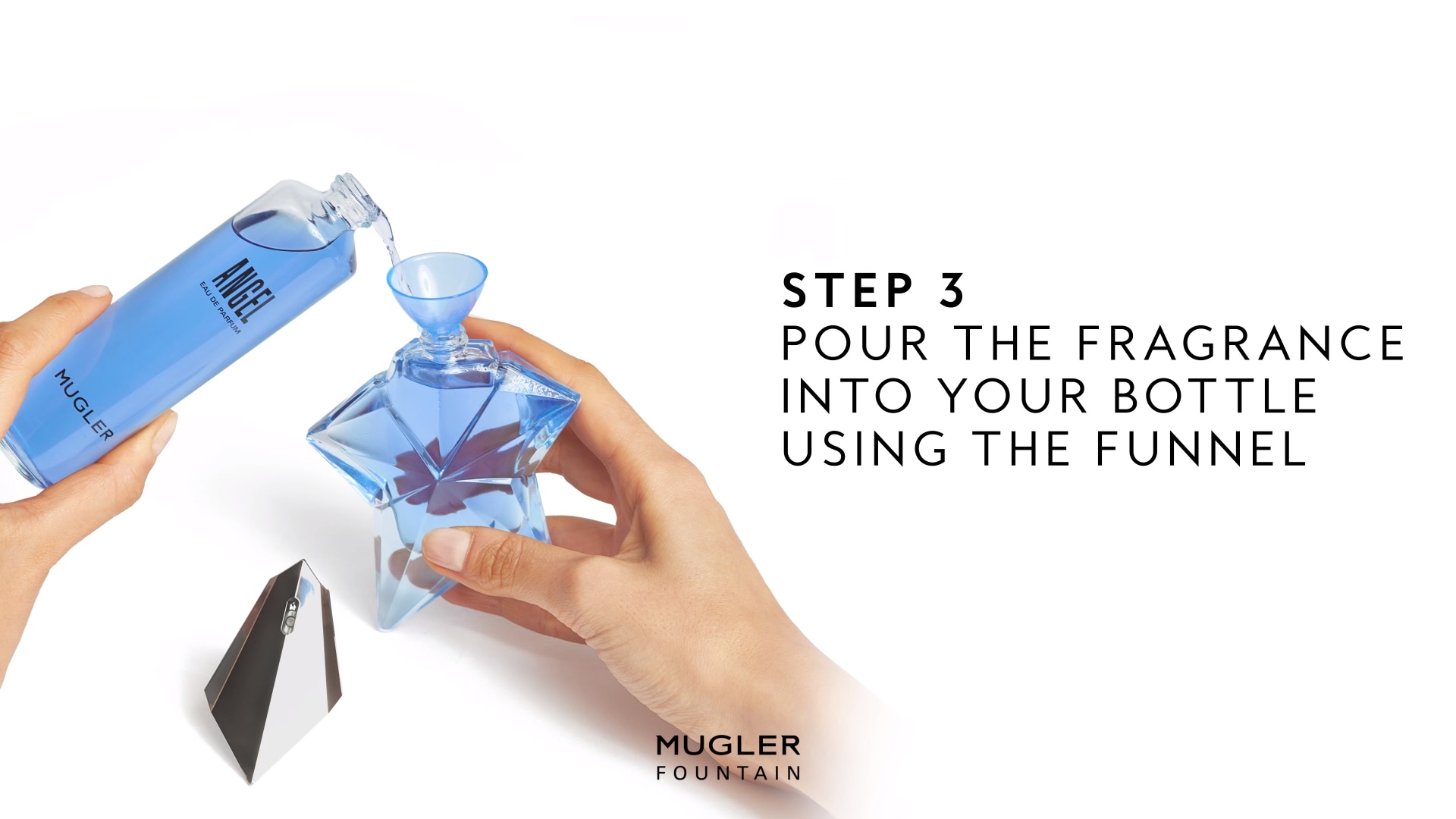 ANGEL
EAU DE PARFUM
MUGLER

STEP 3
POUR THE FRAGRANCE INTO YOUR BOTTLE USING THE FUNNEL

MUGLER
FOUNTAIN